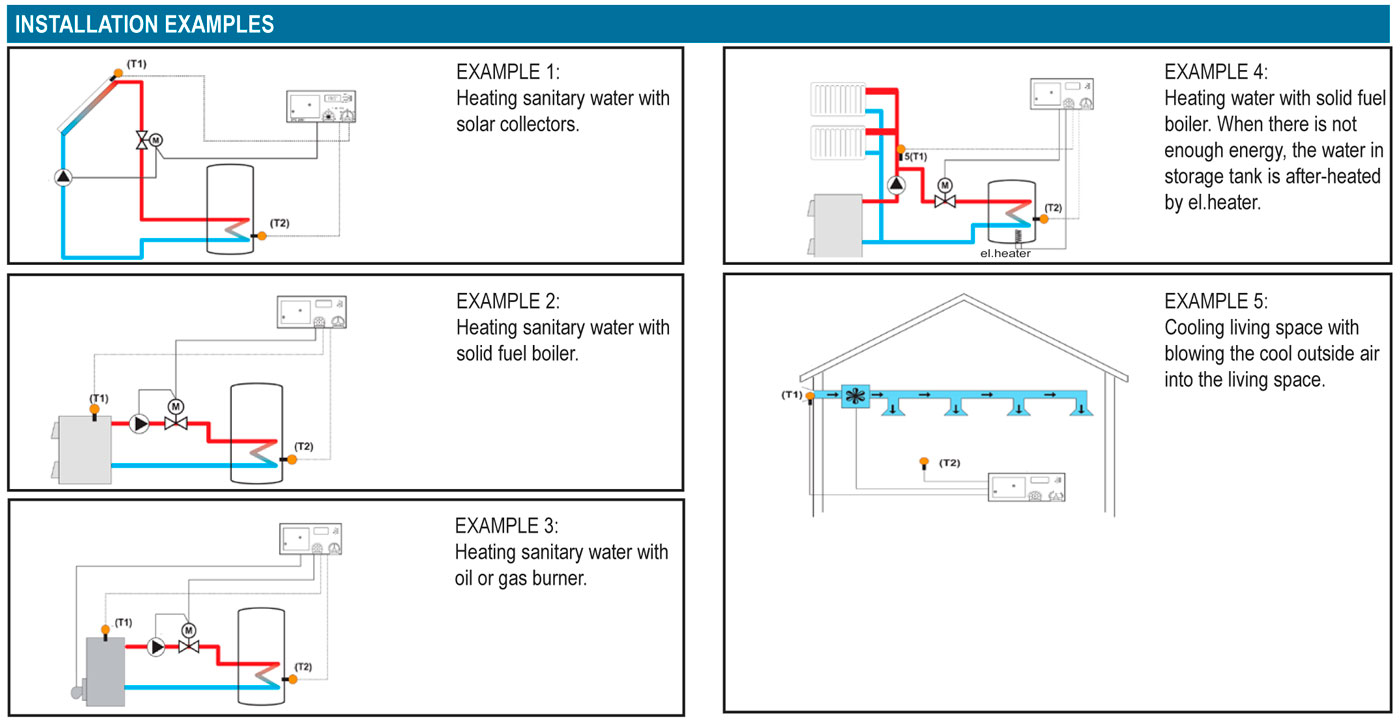 INSTALLATION EXAMPLES

(T1)
M
(T2)

EXAMPLE 1:
Heating sanitary water with solar collectors.

(T1)
M
(T2)

EXAMPLE 2:
Heating sanitary water with solid fuel boiler.

(T1)
M
(T2)

EXAMPLE 3:
Heating sanitary water with oil or gas burner.

5(T1)
M
(T2)
el.heater

EXAMPLE 4:
Heating water with solid fuel boiler. When there is not enough energy, the water in storage tank is after-heated by el.heater.

(T1)
(T2)

EXAMPLE 5:
Cooling living space with blowing the cool outside air into the living space.